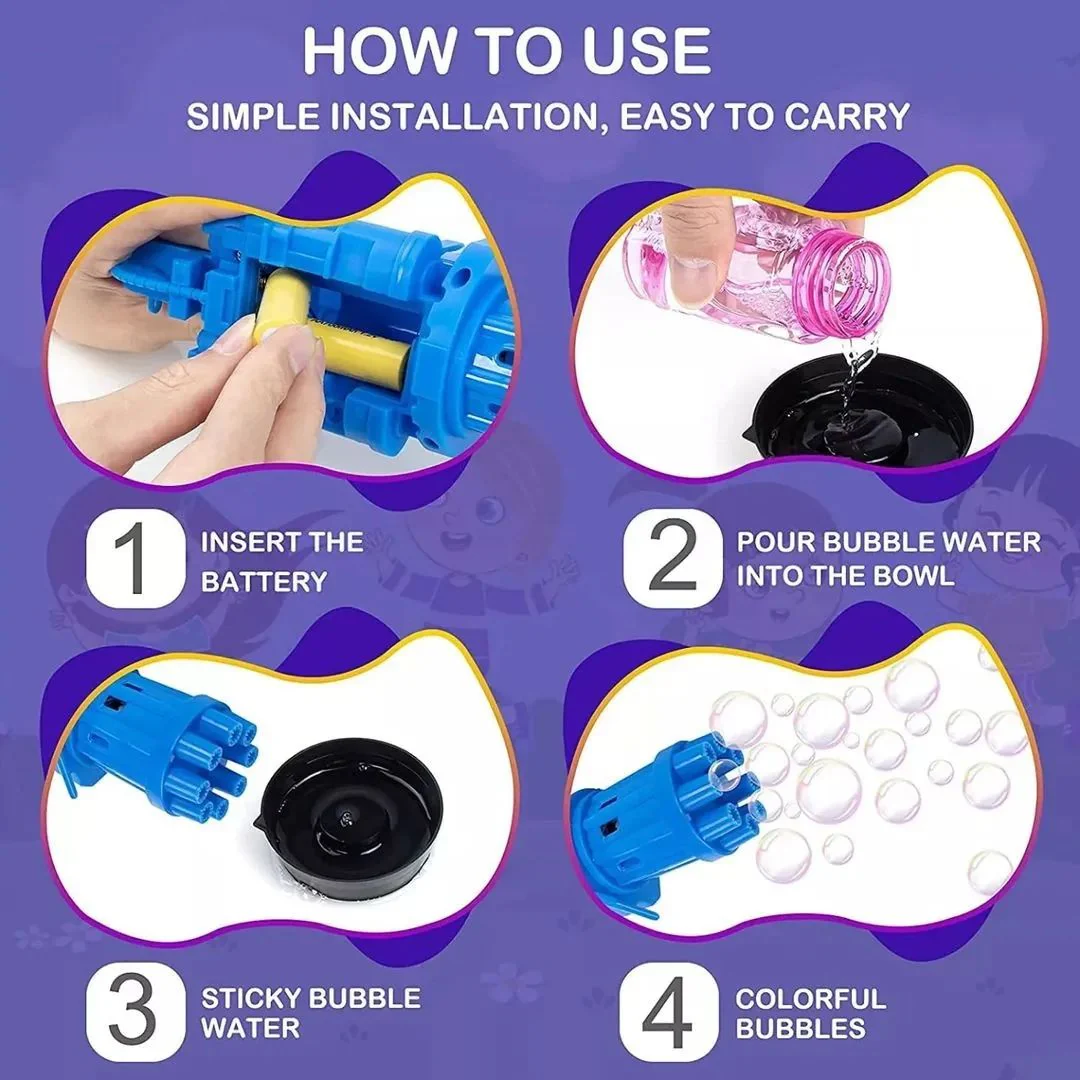 HOW TO USE

SIMPLE INSTALLATION, EASY TO CARRY

1 INSERT THE BATTERY

2 POUR BUBBLE WATER INTO THE BOWL

3 STICKY BUBBLE WATER

4 COLORFUL BUBBLES