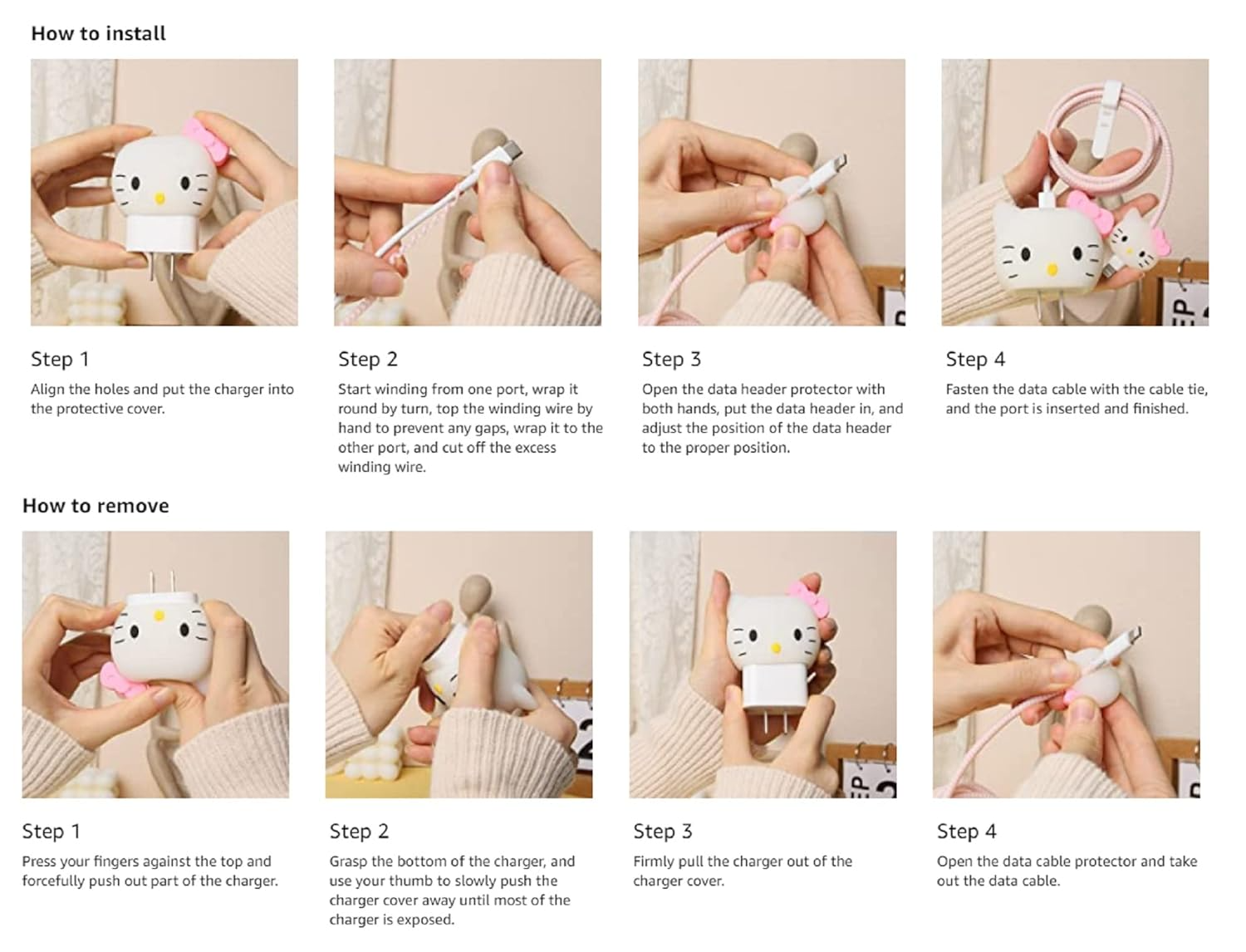 How to install

Step 1
Align the holes and put the charger into the protective cover.

Step 2
Start winding from one port, wrap it round by turn, top the winding wire by hand to prevent any gaps, wrap it to the other port, and cut off the excess winding wire.

Step 3
Open the data header protector with both hands, put the data header in, and adjust the position of the data header to the proper position.

Step 4
Fasten the data cable with the cable tie, and the port is inserted and finished.

How to remove

Step 1
Press your fingers against the top and forcefully push out part of the charger.

Step 2
Grasp the bottom of the charger, and use your thumb to slowly push the charger cover away until most of the charger is exposed.

Step 3
Firmly pull the charger out of the charger cover.

Step 4
Open the data cable protector and take out the data cable.